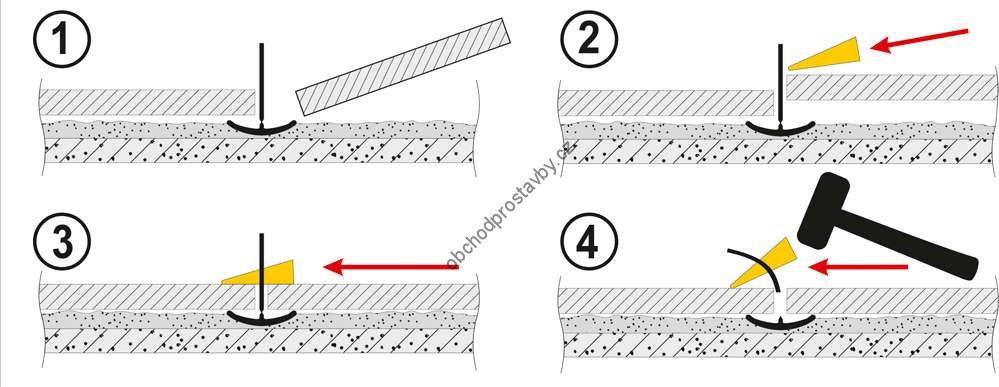 1

2

3

4

obchodprostavby.cz