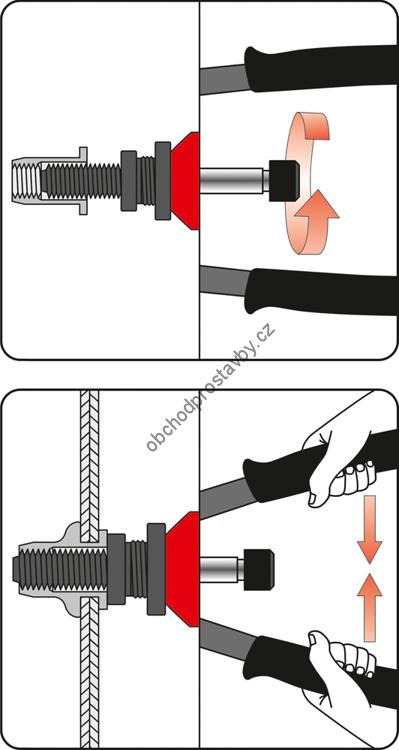 obchodprostavby.cz